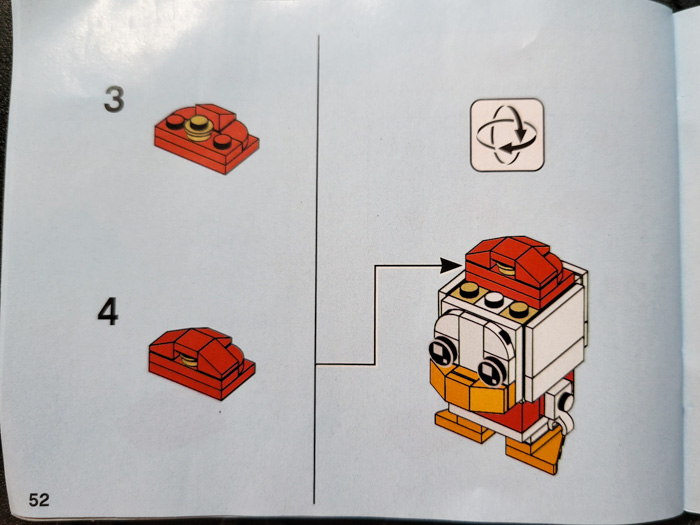 3

4

52